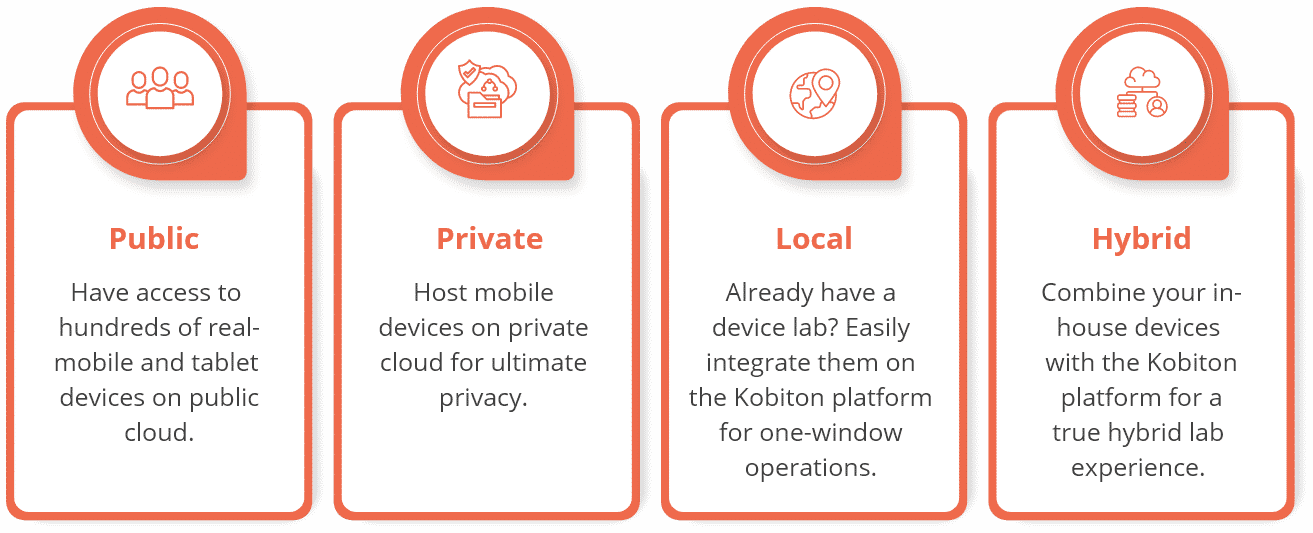 Public

Have access to hundreds of real-mobile and tablet devices on public cloud.

Private

Host mobile devices on private cloud for ultimate privacy.

Local

Already have a device lab? Easily integrate them on the Kobiton platform for one-window operations.

Hybrid

Combine your in-house devices with the Kobiton platform for a true hybrid lab experience.